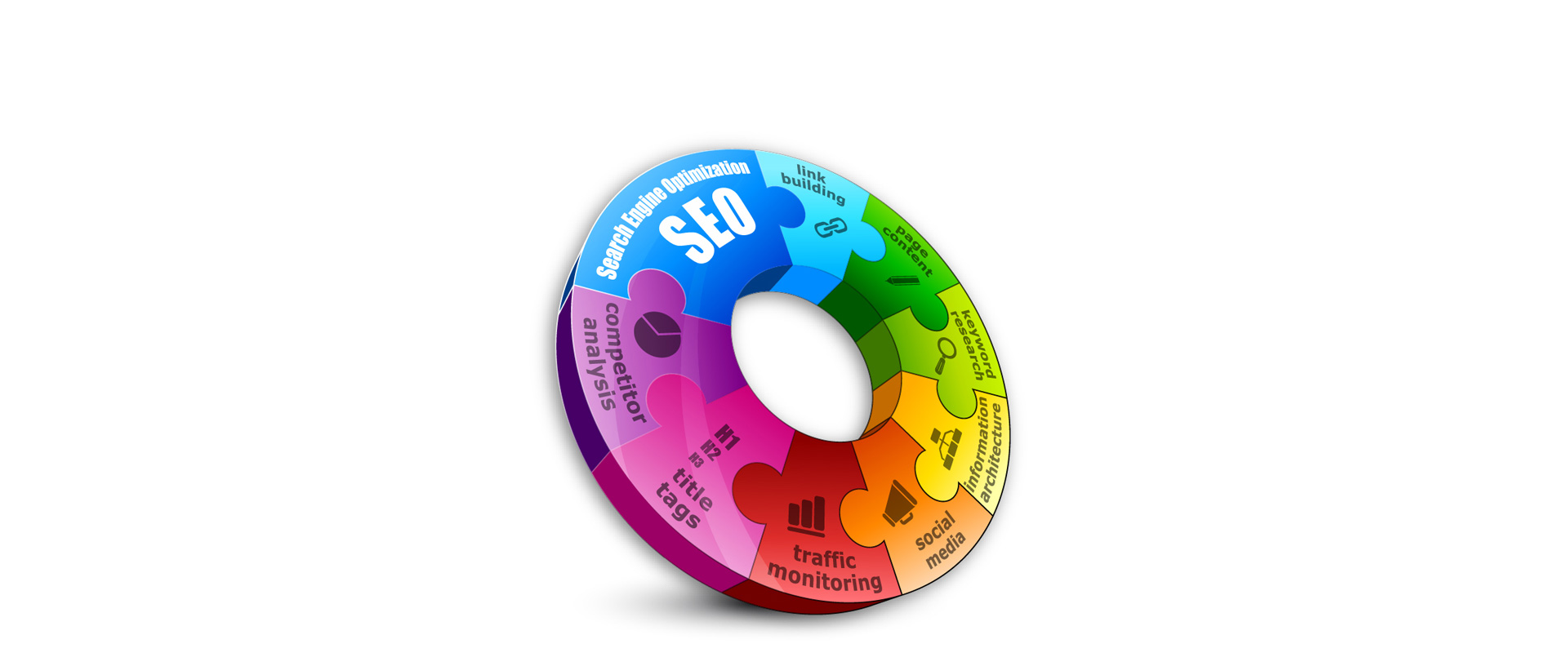 Search Engine Optimization
SEO
link building
page content
keyword research
information architecture
social media
traffic monitoring
H1
H2
H3
title tags
competitor analysis